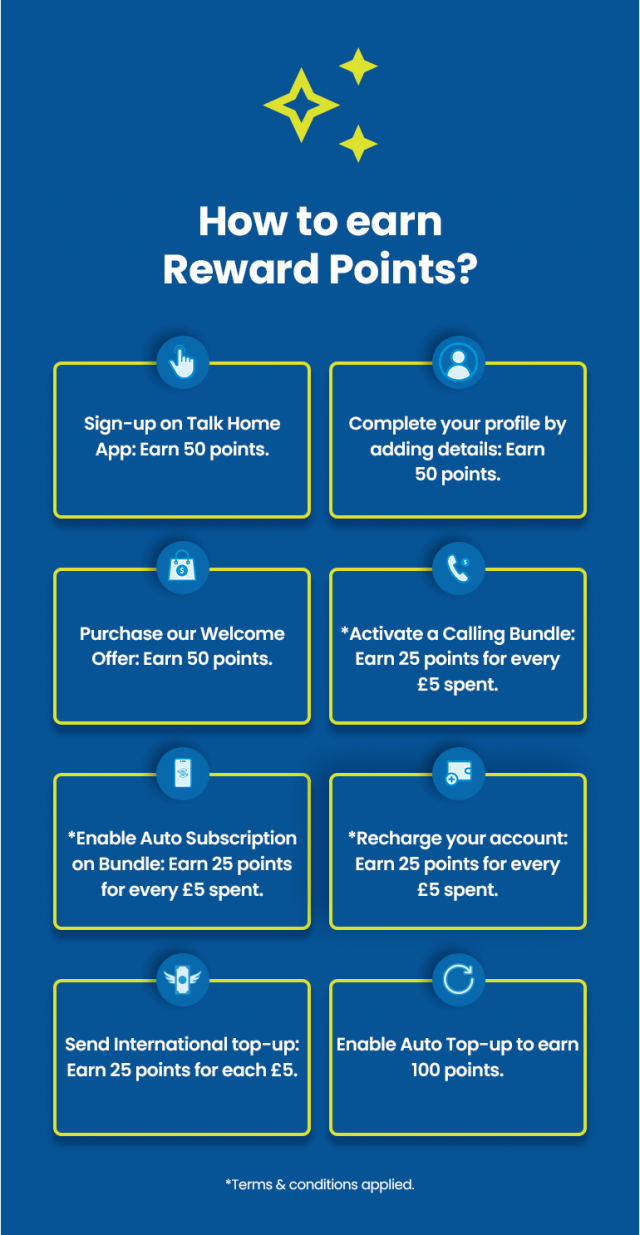 How to earn Reward Points?

Sign-up on Talk Home App: Earn 50 points.

Complete your profile by adding details: Earn 50 points.

Purchase our Welcome Offer: Earn 50 points.

*Activate a Calling Bundle: Earn 25 points for every £5 spent.

*Enable Auto Subscription on Bundle: Earn 25 points for every £5 spent.

*Recharge your account: Earn 25 points for every £5 spent.

Send International top-up: Earn 25 points for each £5.

Enable Auto Top-up to earn 100 points.

*Terms & conditions applied.